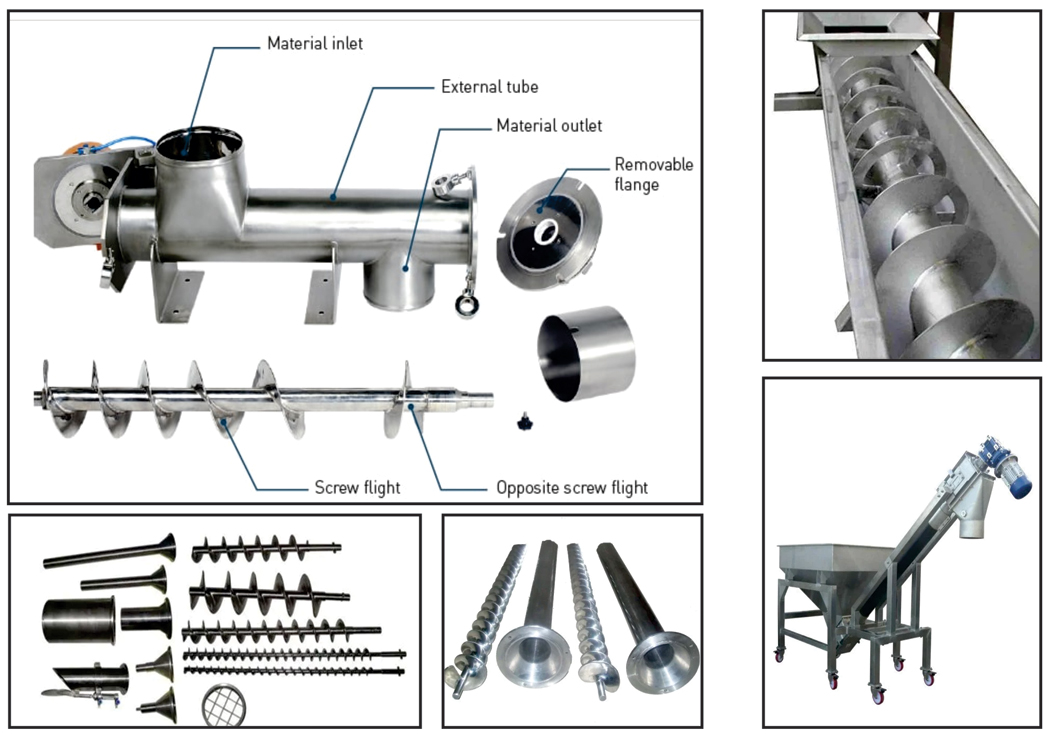 Material inlet
External tube
Material outlet
Removable flange
Screw flight
Opposite screw flight